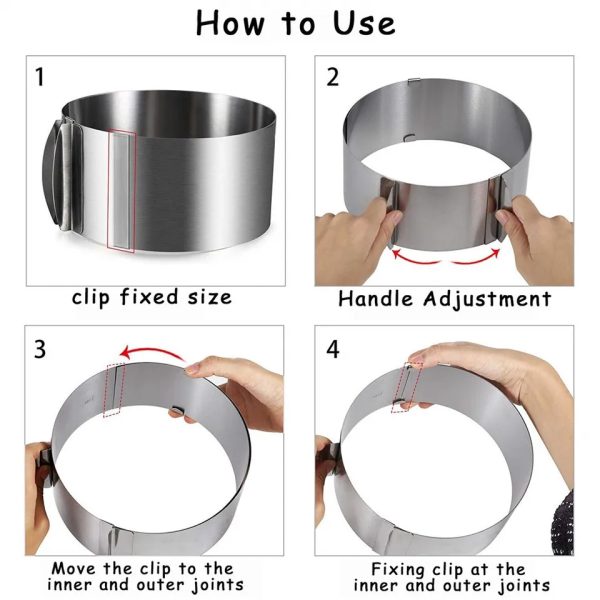 How to Use

1

clip fixed size

2

Handle Adjustment

3

Move the clip to the inner and outer joints

4

Fixing clip at the inner and outer joints